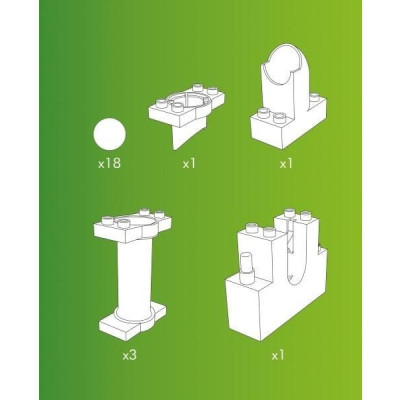 x18

x1

x1

x3

x1