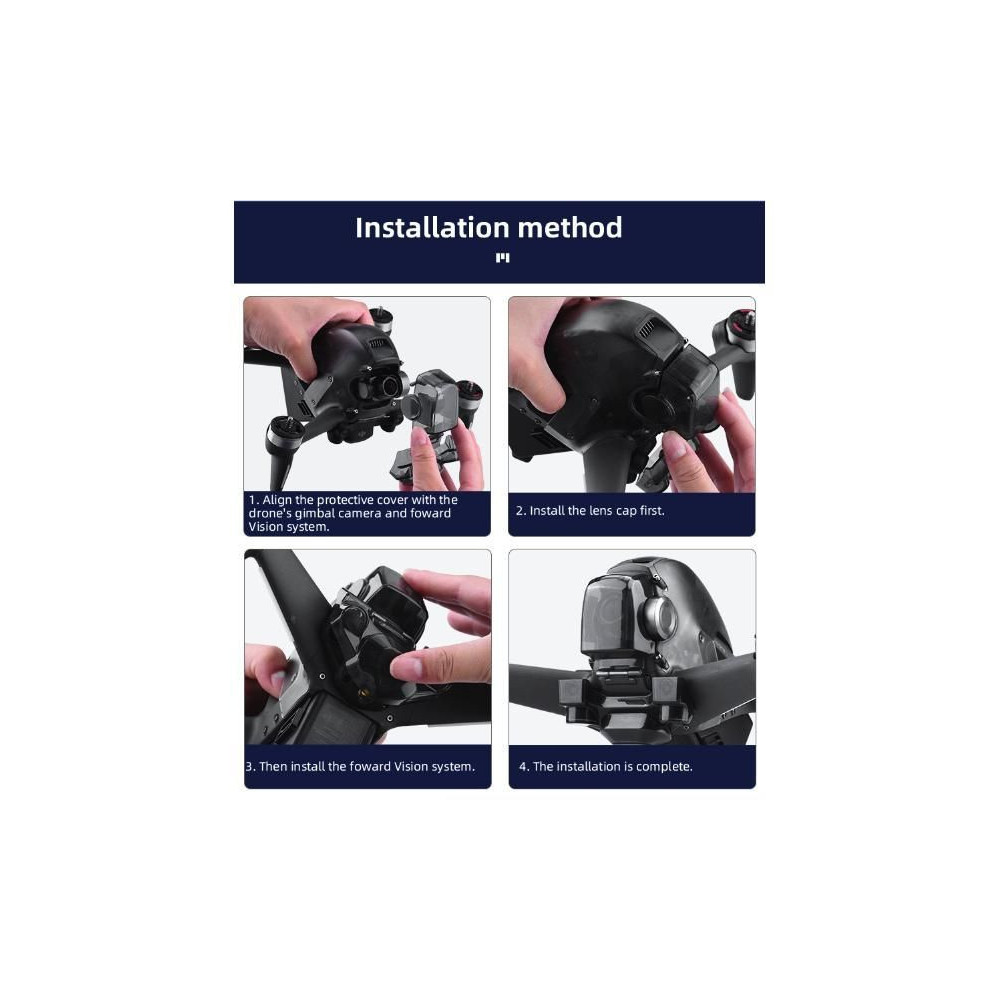 Installation method

1. Align the protective cover with the drone's gimbal camera and foward Vision system.

2. Install the lens cap first.

3. Then install the foward Vision system.

4. The installation is complete.