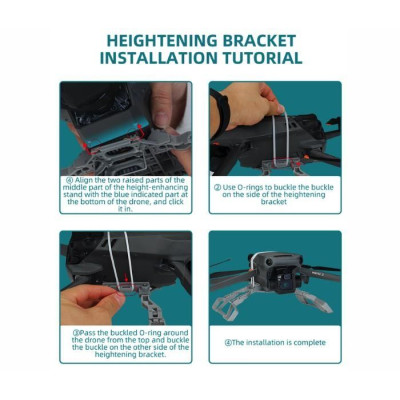 HEIGHTENING BRACKET INSTALLATION TUTORIAL

④ Align the two raised parts of the middle part of the height-enhancing stand with the blue indicated part at the bottom of the drone, and click it in.

② Use O-rings to buckle the buckle on the side of the heightening bracket

③Pass the buckled O-ring around the drone from the top and buckle the buckle on the other side of the heightening bracket.

④The installation is complete