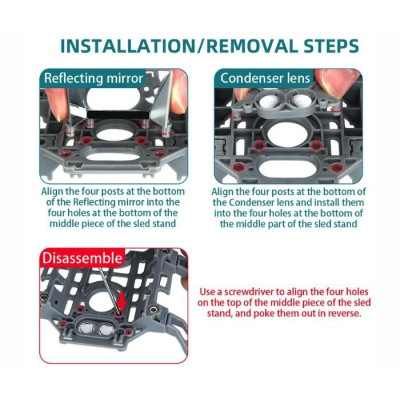 INSTALLATION/REMOVAL STEPS

Reflecting mirror

Align the four posts at the bottom of the Reflecting mirror into the four holes at the bottom of the middle piece of the sled stand

Condenser lens

Align the four posts at the bottom of the Condenser lens and install them into the four holes at the bottom of the middle part of the sled stand

Disassemble

Use a screwdriver to align the four holes on the top of the middle piece of the sled stand, and poke them out in reverse.