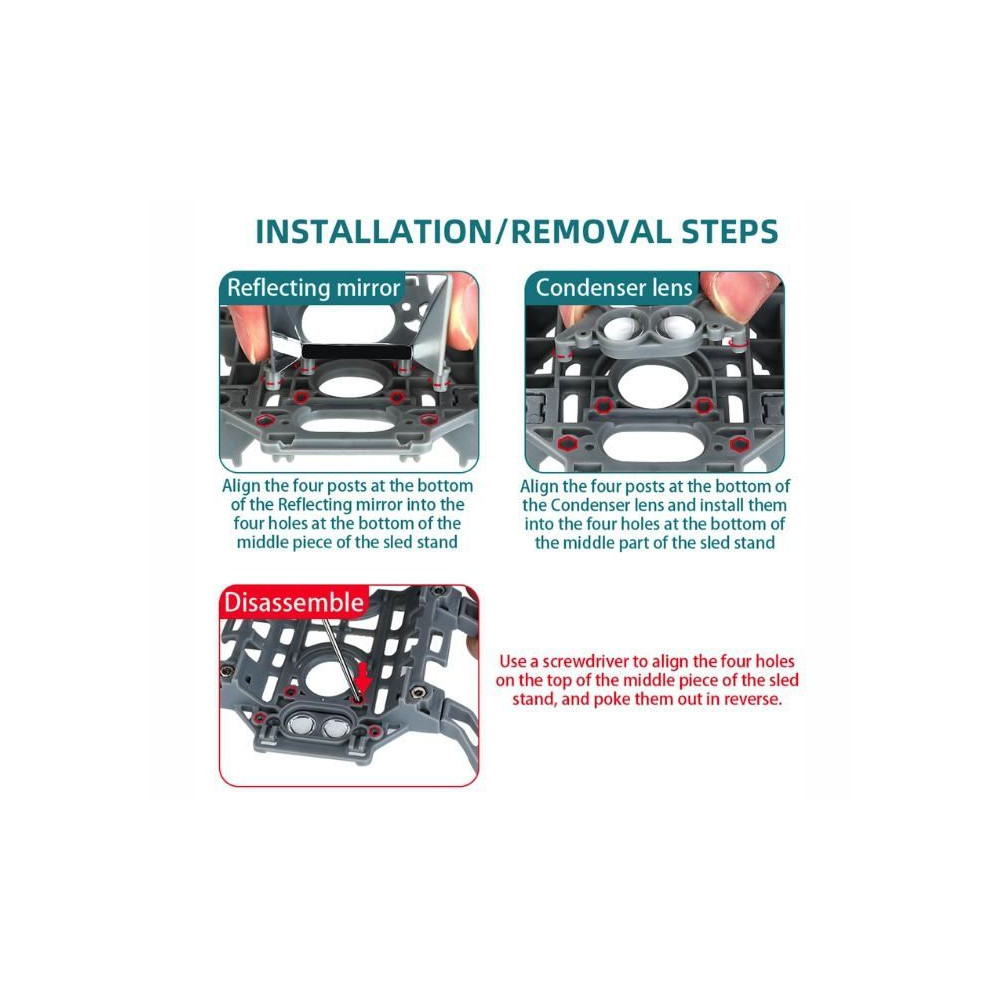 INSTALLATION/REMOVAL STEPS

Reflecting mirror

Align the four posts at the bottom of the Reflecting mirror into the four holes at the bottom of the middle piece of the sled stand

Condenser lens

Align the four posts at the bottom of the Condenser lens and install them into the four holes at the bottom of the middle part of the sled stand

Disassemble

Use a screwdriver to align the four holes on the top of the middle piece of the sled stand, and poke them out in reverse.