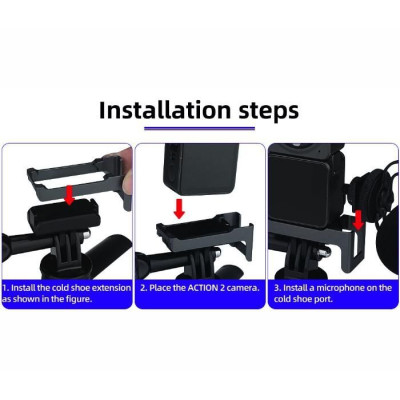 Installation steps

1. Install the cold shoe extension as shown in the figure.

2. Place the ACTION 2 camera.

3. Install a microphone on the cold shoe port.