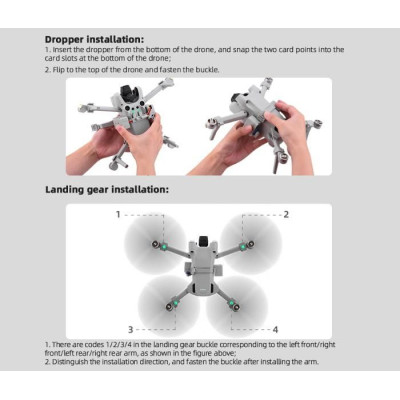 Dropper installation:
1. Insert the dropper from the bottom of the drone, and snap the two card points into the card slots at the bottom of the drone;
2. Flip to the top of the drone and fasten the buckle.

Landing gear installation:

1
2
3
4

1. There are codes 1/2/3/4 in the landing gear buckle corresponding to the left front/right front/left rear/right rear arm, as shown in the figure above;
2. Distinguish the installation direction, and fasten the buckle after installing the arm.