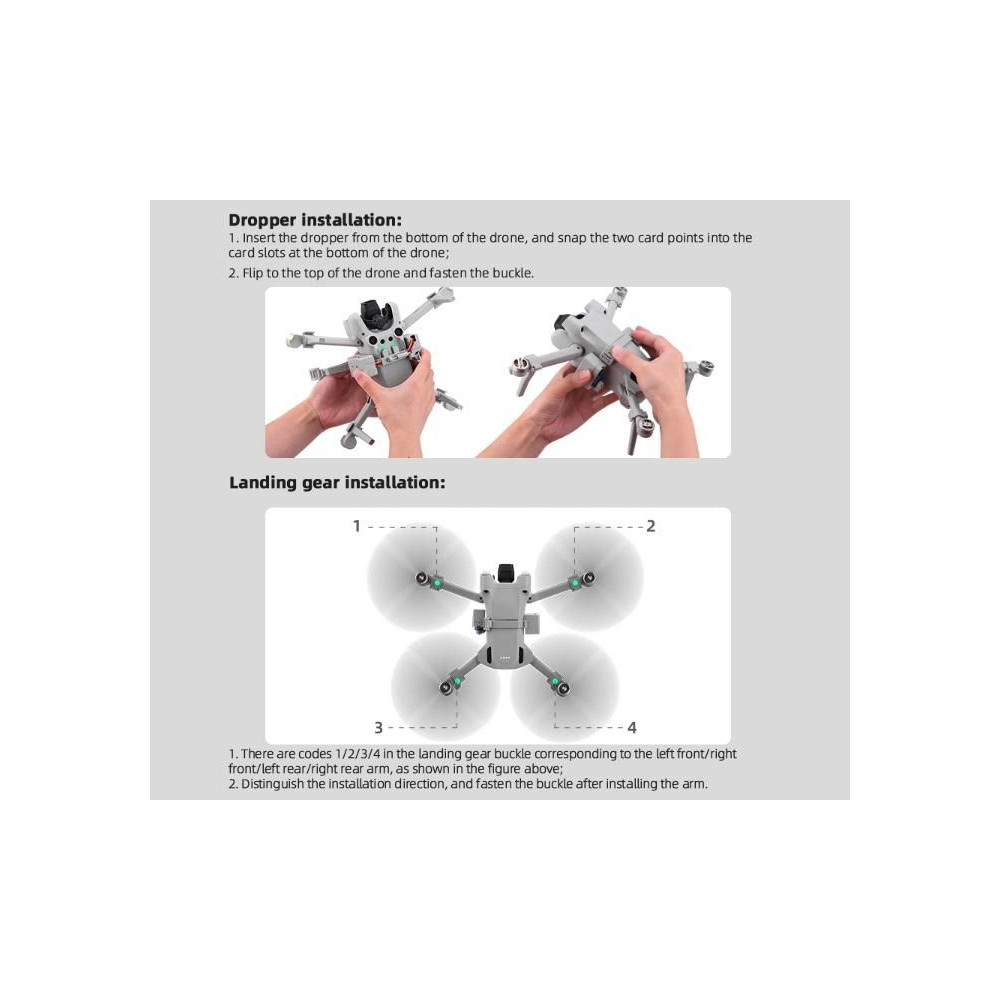 Dropper installation:
1. Insert the dropper from the bottom of the drone, and snap the two card points into the card slots at the bottom of the drone;
2. Flip to the top of the drone and fasten the buckle.

Landing gear installation:

1
2
3
4

1. There are codes 1/2/3/4 in the landing gear buckle corresponding to the left front/right front/left rear/right rear arm, as shown in the figure above;
2. Distinguish the installation direction, and fasten the buckle after installing the arm.