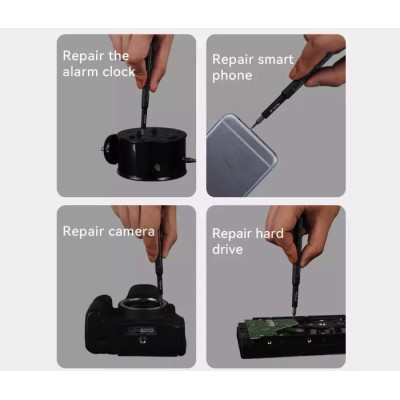 Repair the alarm clock

Repair smart phone

Repair camera

Repair hard drive