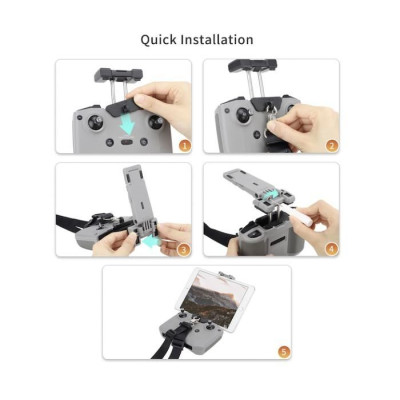 Quick Installation

1

2

3

4

5