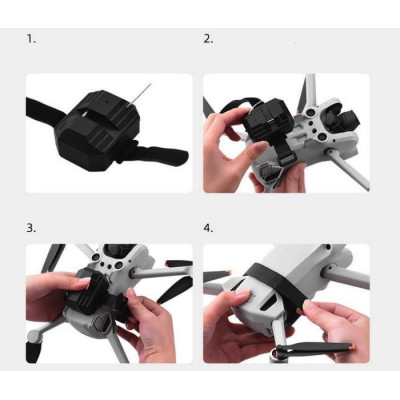 1.

2.

3.

4.