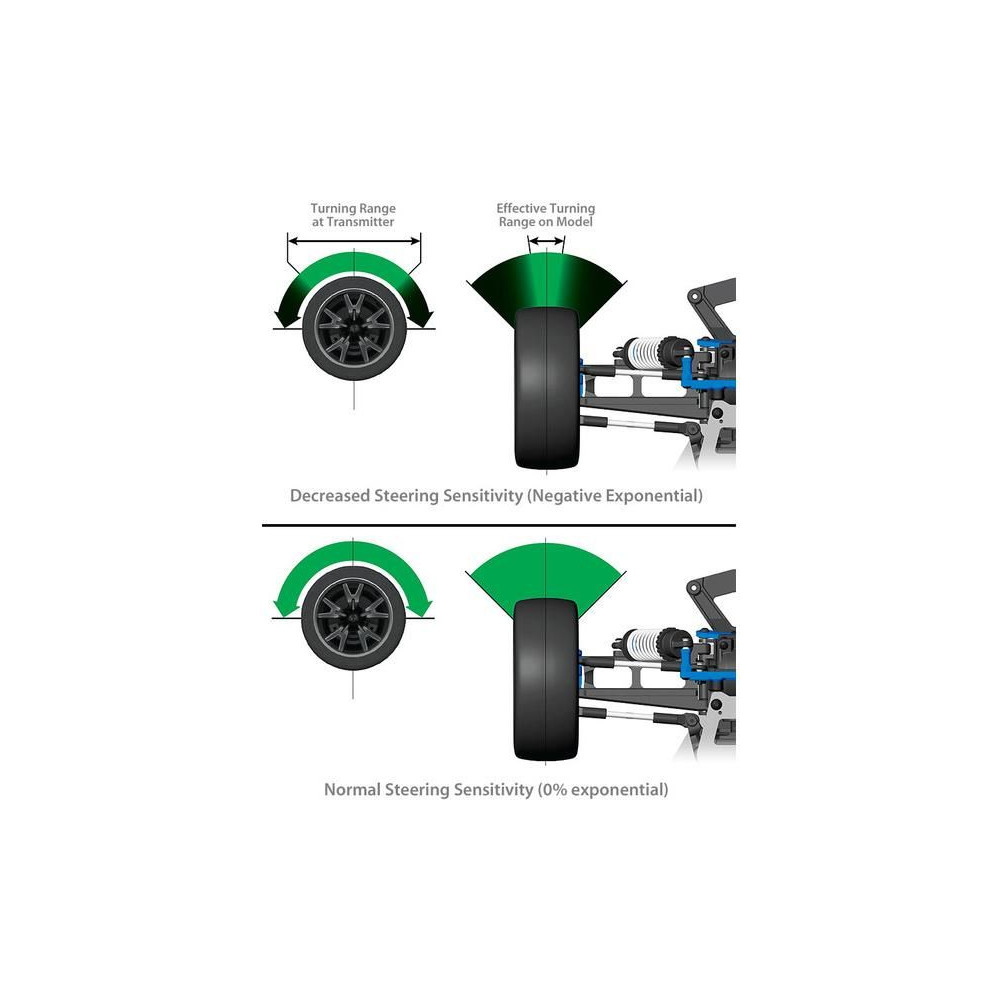 Turning Range at Transmitter

Effective Turning Range on Model

Decreased Steering Sensitivity (Negative Exponential)

Normal Steering Sensitivity (0% exponential)