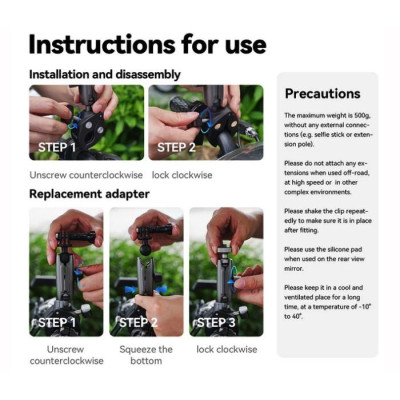 Instructions for use

Installation and disassembly

STEP 1

STEP 2

Unscrew counterclockwise lock clockwise

Replacement adapter

STEP 1

STEP 2

STEP 3

Unscrew counterclockwise

Squeeze the bottom

lock clockwise

Precautions

The maximum weight is 500g, without any external connections (e.g. selfie stick or extension pole).

Please do not attach any extensions when used off-road, at high speed or in other complex environments.

Please shake the clip repeatedly to make sure it is in place after fitting.

Please use the silicone pad when used on the rear view mirror.

Please keep it in a cool and ventilated place for a long time, at a temperature of -10° to 40°.