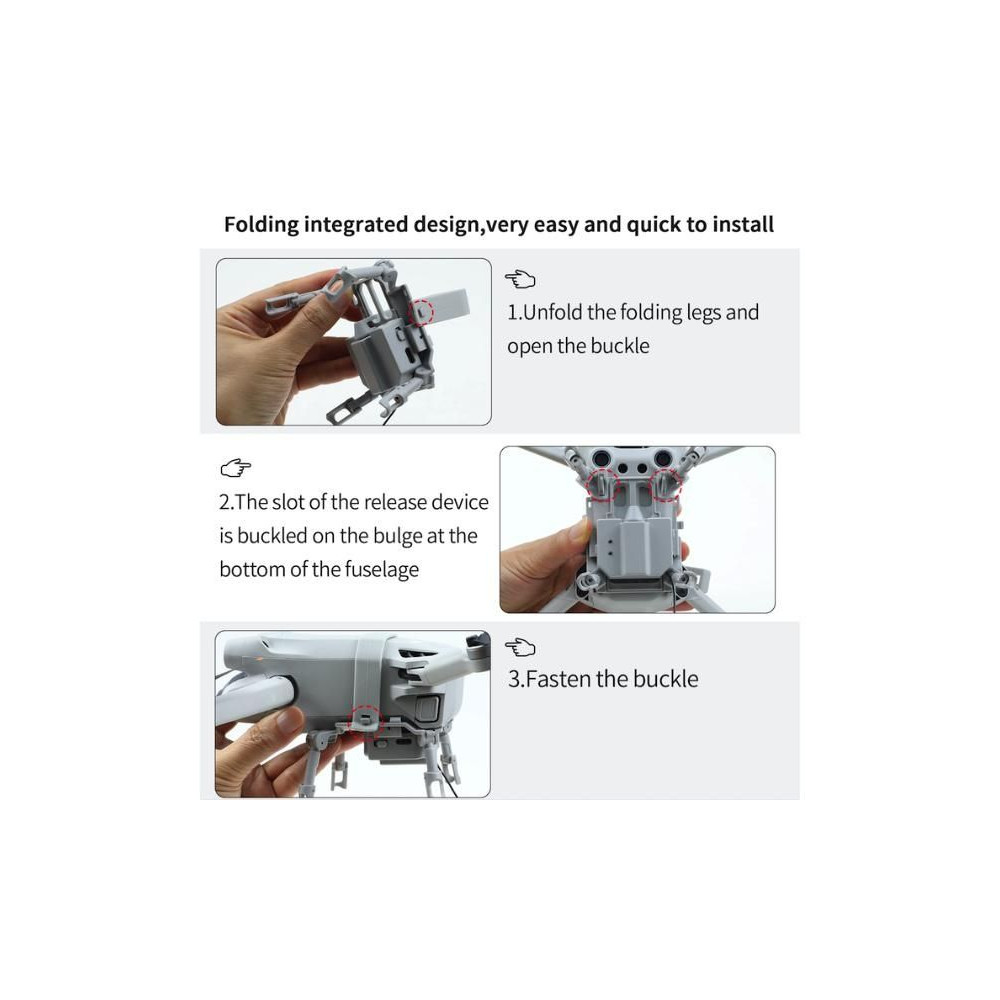 Folding integrated design,very easy and quick to install

1.Unfold the folding legs and open the buckle

2.The slot of the release device is buckled on the bulge at the bottom of the fuselage

3.Fasten the buckle