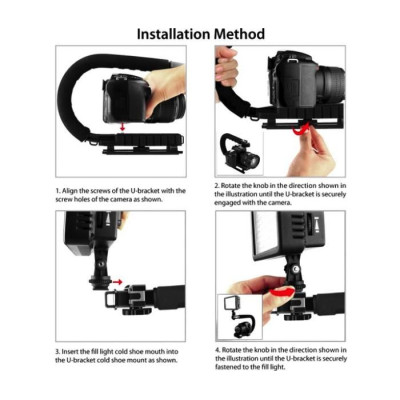 Installation Method

1. Align the screws of the U-bracket with the screw holes of the camera as shown.

2. Rotate the knob in the direction shown in the illustration until the U-bracket is securely engaged with the camera.

3. Insert the fill light cold shoe mouth into the U-bracket cold shoe mount as shown.

4. Rotate the knob in the direction shown in the illustration until the U-bracket is securely fastened to the fill light.