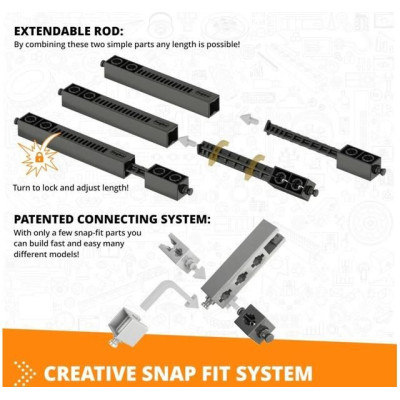 EXTENDABLE ROD:
By combining these two simple parts any length is possible!

Turn to lock and adjust length!

PATENTED CONNECTING SYSTEM:
With only a few snap-fit parts you can build fast and easy many different models!

CREATIVE SNAP FIT SYSTEM