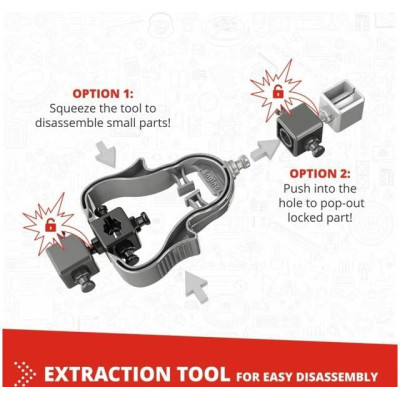 OPTION 1:
Squeeze the tool to disassemble small parts!

OPTION 2:
Push into the hole to pop-out locked part!

EXTRACTION TOOL FOR EASY DISASSEMBLY