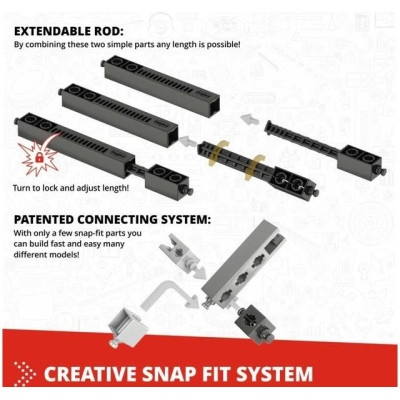 EXTENDABLE ROD:
By combining these two simple parts any length is possible!

Turn to lock and adjust length!

PATENTED CONNECTING SYSTEM:
With only a few snap-fit parts you can build fast and easy many different models!

CREATIVE SNAP FIT SYSTEM