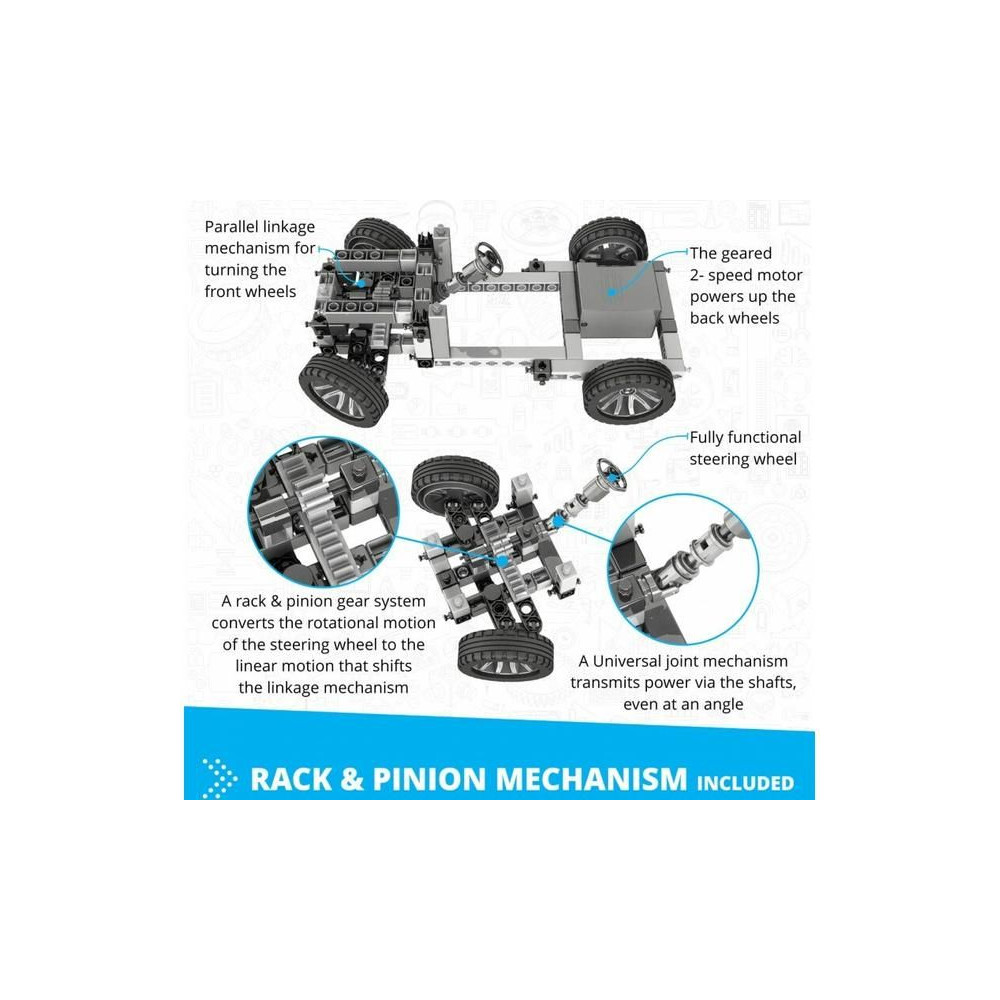 Parallel linkage mechanism for turning the front wheels

The geared 2- speed motor powers up the back wheels

Fully functional steering wheel

A rack & pinion gear system converts the rotational motion of the steering wheel to the linear motion that shifts the linkage mechanism

A Universal joint mechanism transmits power via the shafts, even at an angle

RACK & PINION MECHANISM INCLUDED