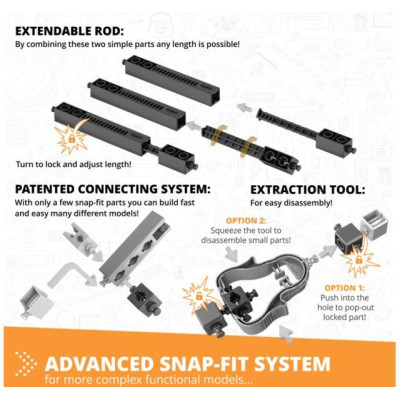 EXTENDABLE ROD:
By combining these two simple parts any length is possible!

Turn to lock and adjust length!

PATENTED CONNECTING SYSTEM:
With only a few snap-fit parts you can build fast and easy many different models!

EXTRACTION TOOL:
For easy disassembly!

OPTION 2:
Squeeze the tool to disassemble small parts!

OPTION 1:
Push into the hole to pop-out locked part!

ADVANCED SNAP-FIT SYSTEM
for more complex functional models...