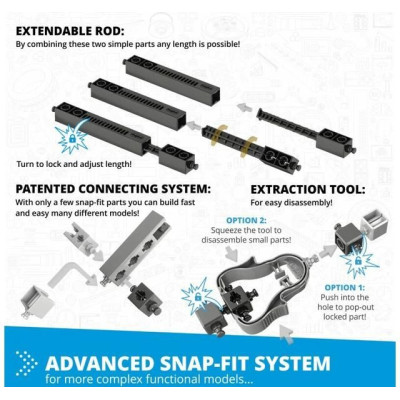 EXTENDABLE ROD:
By combining these two simple parts any length is possible!

Turn to lock and adjust length!

PATENTED CONNECTING SYSTEM:
With only a few snap-fit parts you can build fast and easy many different models!

EXTRACTION TOOL:
For easy disassembly!

OPTION 2:
Squeeze the tool to disassemble small parts!

OPTION 1:
Push into the hole to pop-out locked part!

ADVANCED SNAP-FIT SYSTEM
for more complex functional models...