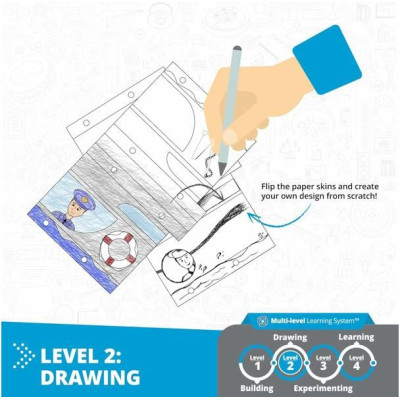 Flip the paper skins and create your own design from scratch!

LEVEL 2: DRAWING

Multi-level Learning System™

Drawing

Learning

Level 1

Level 2

Level 3

Level 4

Building

Experimenting