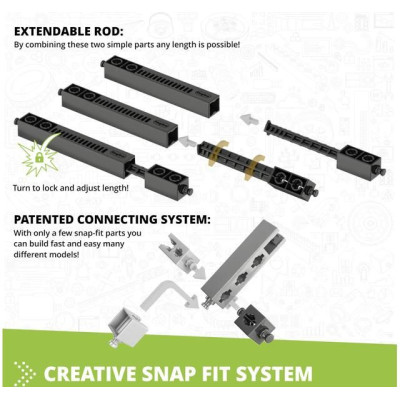 EXTENDABLE ROD:
By combining these two simple parts any length is possible!

Turn to lock and adjust length!

PATENTED CONNECTING SYSTEM:
With only a few snap-fit parts you can build fast and easy many different models!

CREATIVE SNAP FIT SYSTEM