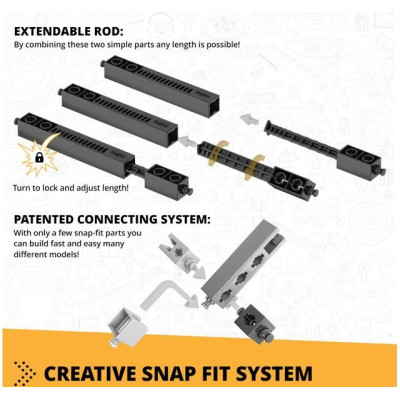 EXTENDABLE ROD:
By combining these two simple parts any length is possible!

Turn to lock and adjust length!

PATENTED CONNECTING SYSTEM:
With only a few snap-fit parts you can build fast and easy many different models!

CREATIVE SNAP FIT SYSTEM