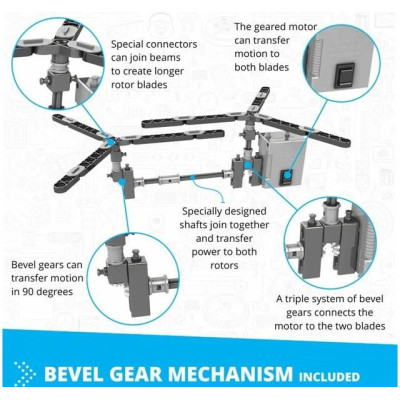 Special connectors can join beams to create longer rotor blades

The geared motor can transfer motion to both blades

Specially designed shafts join together and transfer power to both rotors

Bevel gears can transfer motion in 90 degrees

A triple system of bevel gears connects the motor to the two blades

BEVEL GEAR MECHANISM INCLUDED