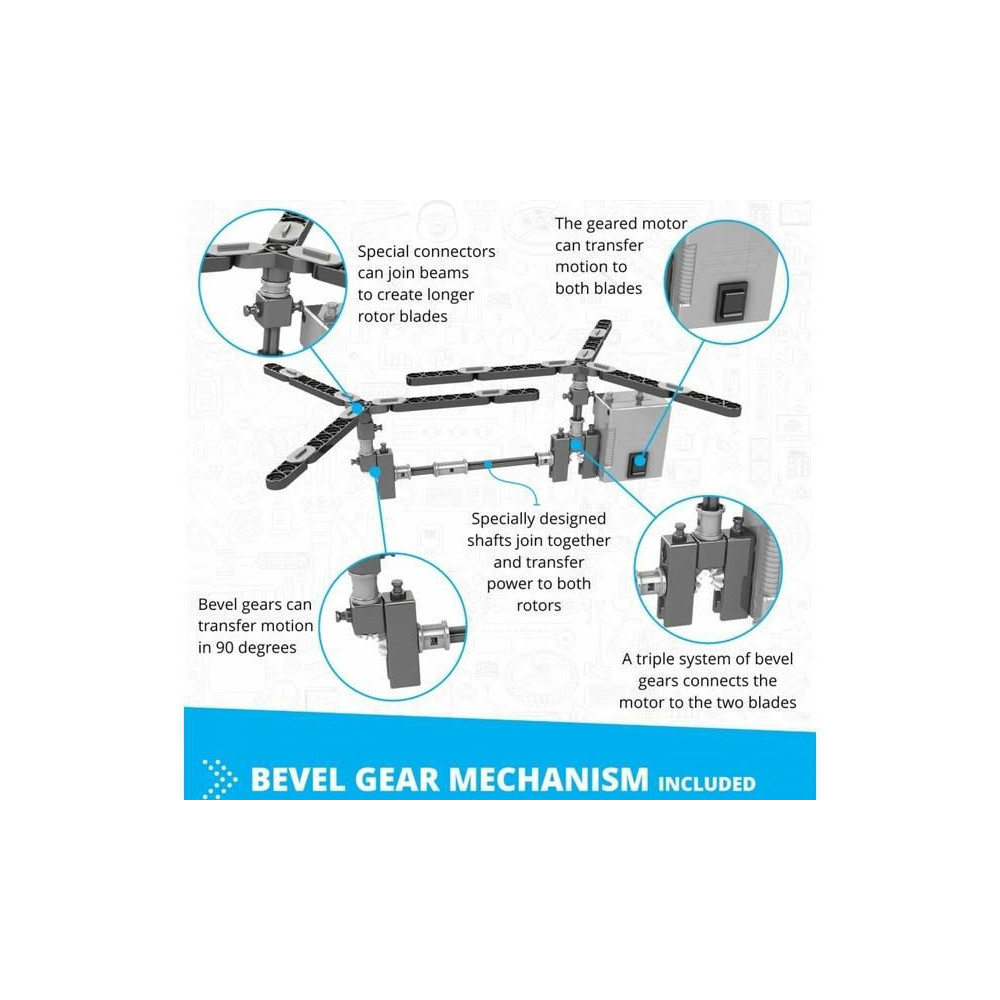 Special connectors can join beams to create longer rotor blades

The geared motor can transfer motion to both blades

Specially designed shafts join together and transfer power to both rotors

Bevel gears can transfer motion in 90 degrees

A triple system of bevel gears connects the motor to the two blades

BEVEL GEAR MECHANISM INCLUDED