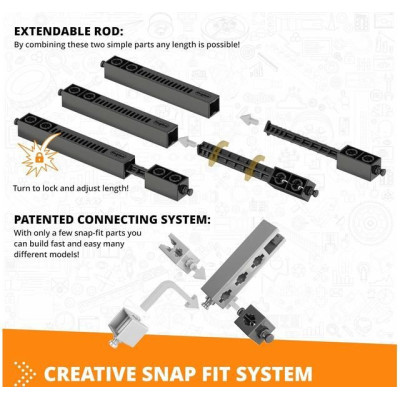 EXTENDABLE ROD:
By combining these two simple parts any length is possible!

Turn to lock and adjust length!

PATENTED CONNECTING SYSTEM:
With only a few snap-fit parts you can build fast and easy many different models!

CREATIVE SNAP FIT SYSTEM