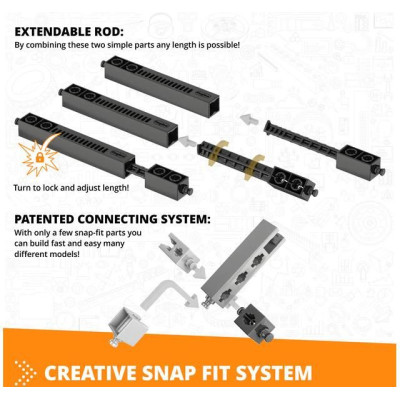 EXTENDABLE ROD:
By combining these two simple parts any length is possible!

Turn to lock and adjust length!

PATENTED CONNECTING SYSTEM:
With only a few snap-fit parts you can build fast and easy many different models!

CREATIVE SNAP FIT SYSTEM