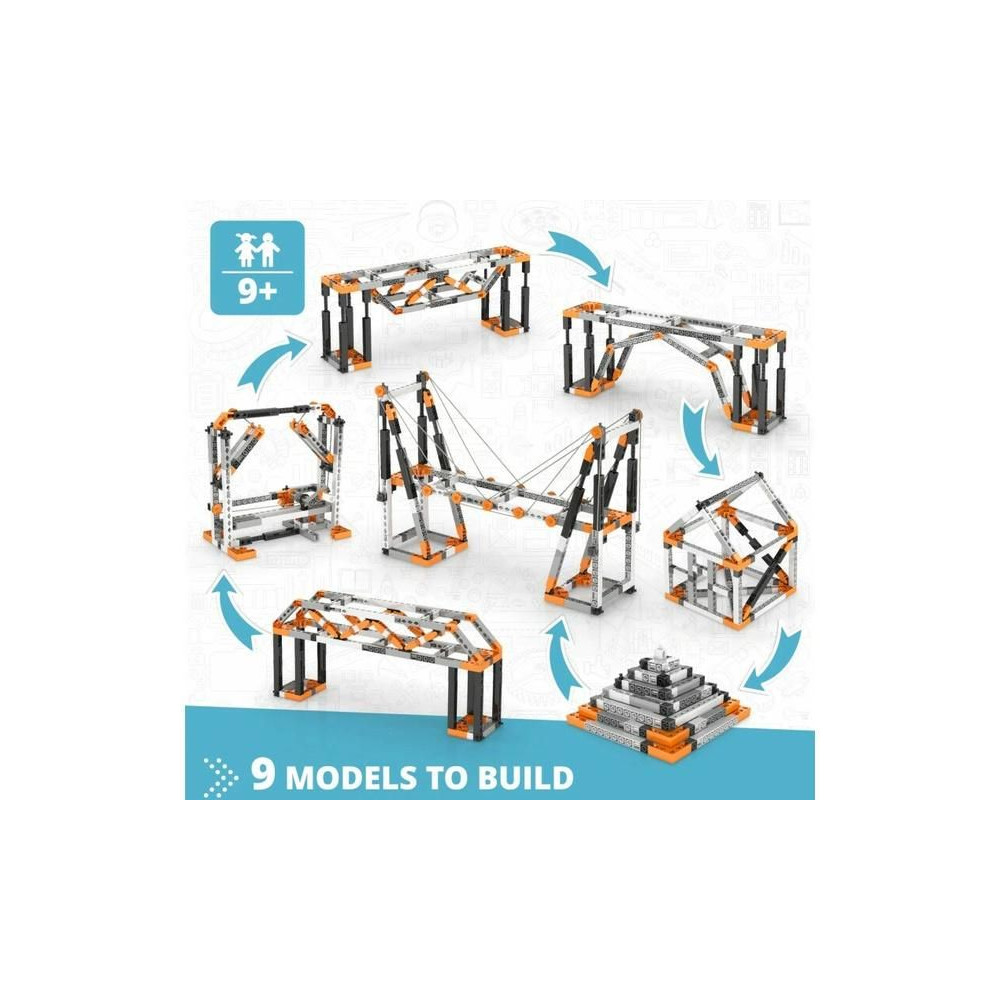 9+

9 MODELS TO BUILD