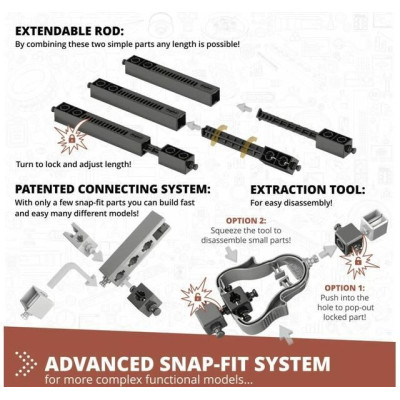 EXTENDABLE ROD:
By combining these two simple parts any length is possible!

Turn to lock and adjust length!

PATENTED CONNECTING SYSTEM:
With only a few snap-fit parts you can build fast and easy many different models!

EXTRACTION TOOL:
For easy disassembly!

OPTION 2:
Squeeze the tool to disassemble small parts!

OPTION 1:
Push into the hole to pop-out locked part!

ADVANCED SNAP-FIT SYSTEM
for more complex functional models...