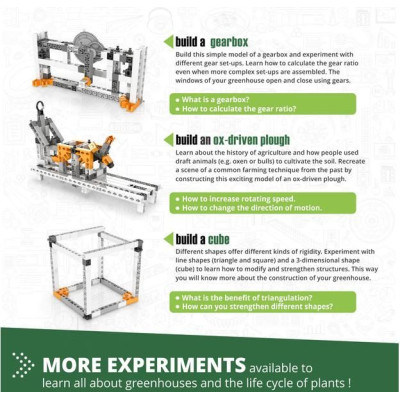 build a gearbox
Build this simple model of a gearbox and experiment with different gear set-ups. Learn how to calculate the gear ratio even when more complex set-ups are assembled. The windows of your greenhouse open and close using gears.

• What is a gearbox?
• How to calculate the gear ratio?

build an ox-driven plough
Learn about the history of agriculture and how people used draft animals (e.g. oxen or bulls) to cultivate the soil. Recreate a scene of a common farming technique from the past by constructing this exciting model of an ox-driven plough.

• How to increase rotating speed.
• How to change the direction of motion.

build a cube
Different shapes offer different kinds of rigidity. Experiment with line shapes (triangle and square) and a 3-dimensional shape (cube) to learn how to modify and strengthen structures. This way you will know more about the construction of your greenhouse.

• What is the benefit of triangulation?
• How can you strengthen different shapes?

MORE EXPERIMENTS available to learn all about greenhouses and the life cycle of plants !