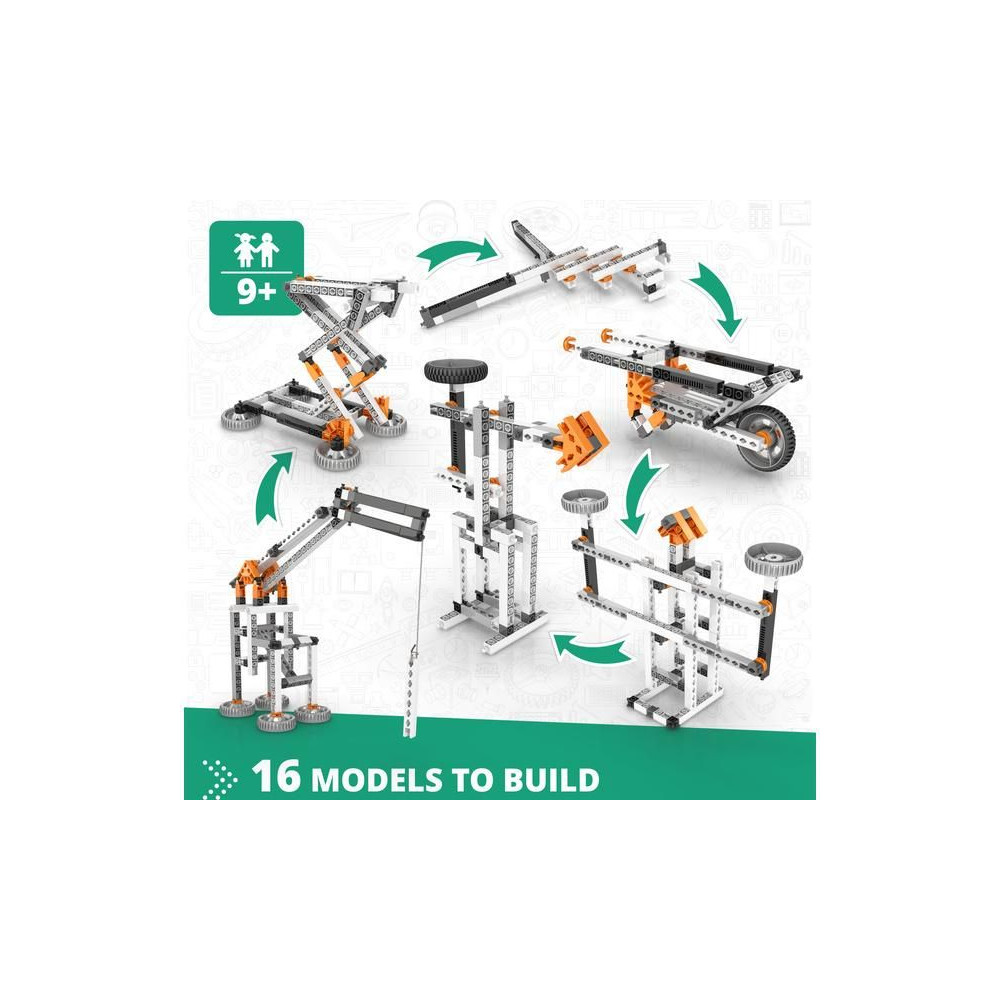 9+

16 MODELS TO BUILD