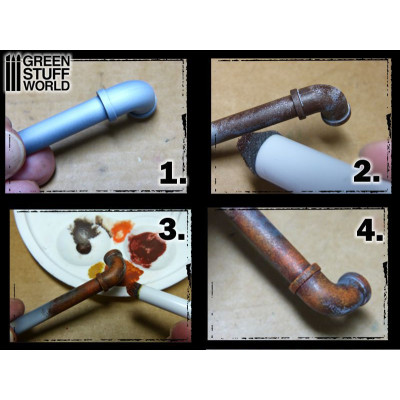 GREEN STUFF WORLD

1.

2.

3.

4.