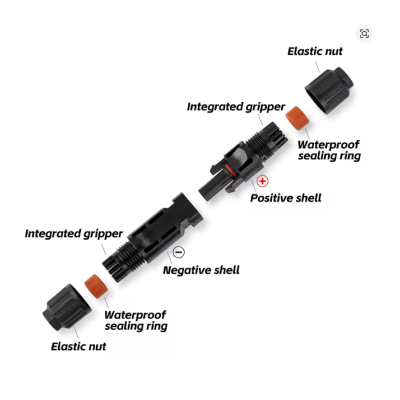 Elastic nut

Integrated gripper

Waterproof sealing ring

+

Positive shell

Integrated gripper

−

Negative shell

Waterproof sealing ring

Elastic nut