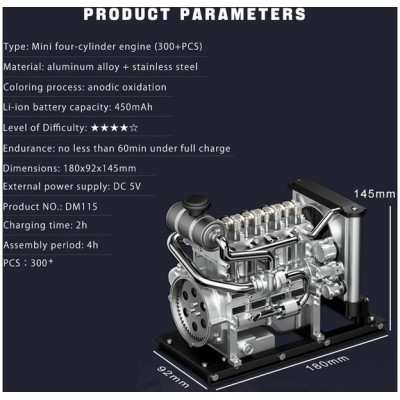 PRODUCT PARAMETERS

Type: Mini four-cylinder engine (300+PCS)

Material: aluminum alloy + stainless steel

Coloring process: anodic oxidation

Li-ion battery capacity: 450mAh

Level of Difficulty: ★★★★☆

Endurance: no less than 60min under full charge

Dimensions: 180x92x145mm

External power supply: DC 5V

Product NO.: DM115

Charging time: 2h

Assembly period: 4h

PCS : 300⁺

145mm

92mm

180mm