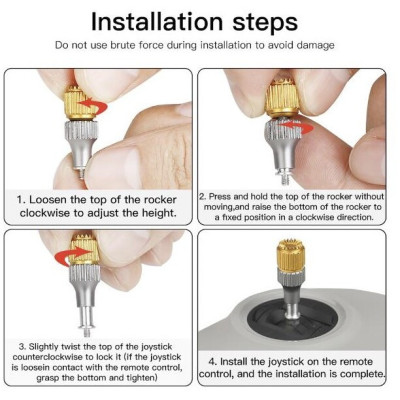 Installation steps

Do not use brute force during installation to avoid damage

1. Loosen the top of the rocker clockwise to adjust the height.

2. Press and hold the top of the rocker without moving,and raise the bottom of the rocker to a fixed position in a clockwise direction.

3. Slightly twist the top of the joystick counterclockwise to lock it (if the joystick is loosein contact with the remote control, grasp the bottom and tighten)

4. Install the joystick on the remote control, and the installation is complete.