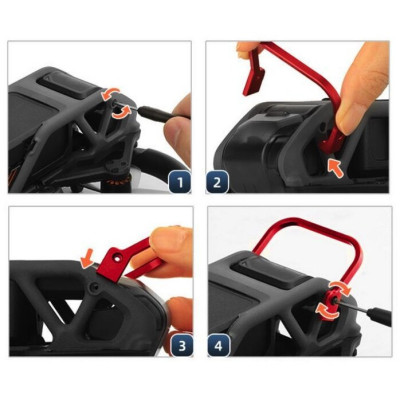 1
2
3
4