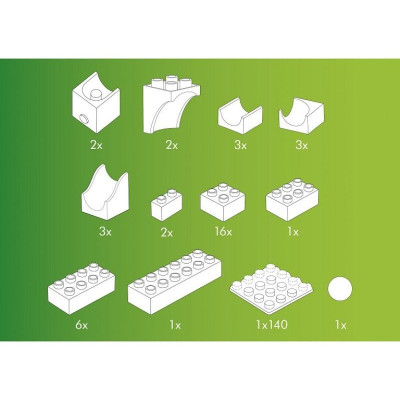 2x 2x 3x 3x

3x 2x 16x 1x

6x 1x 1x140 1x