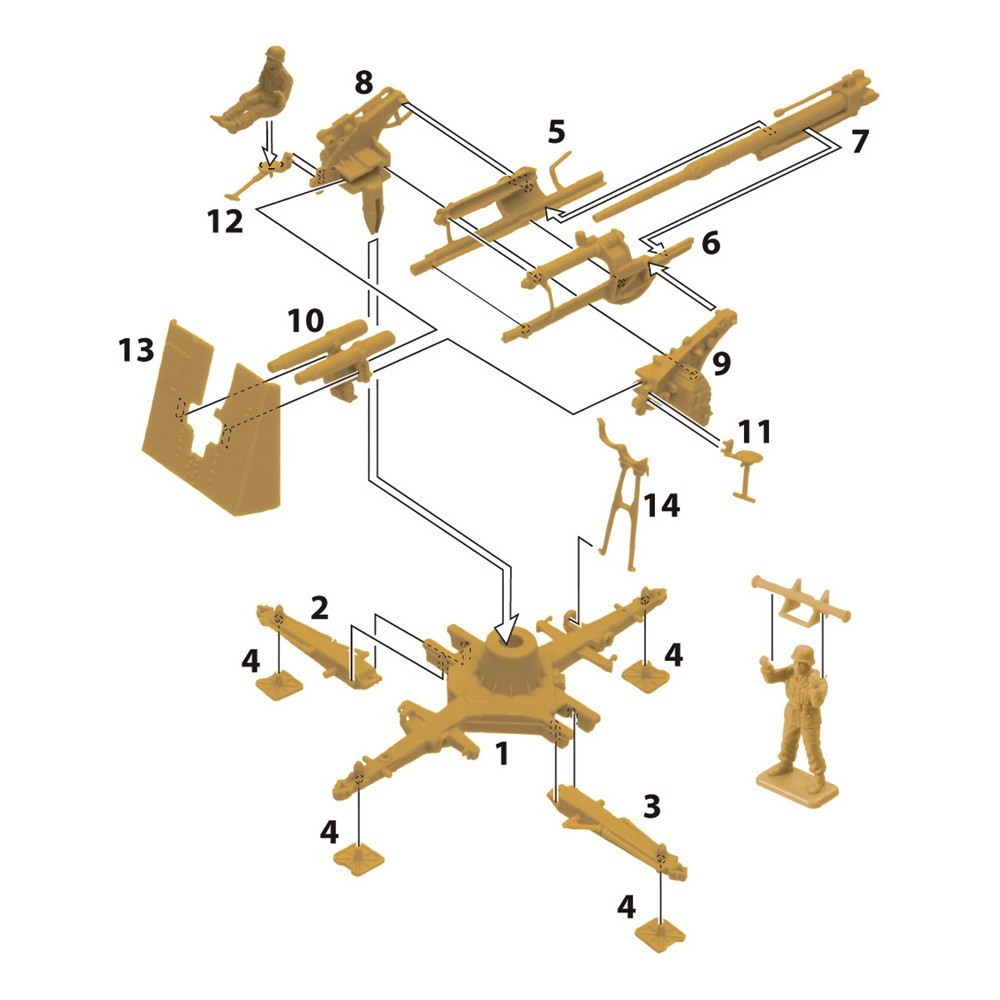 8
5
7
12
6
10
13
9
11
14
2
4
4
1
3
4
4