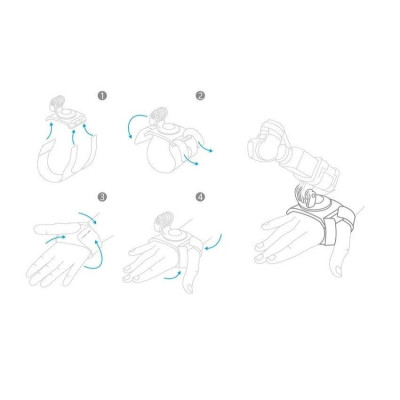 1
2
3
4